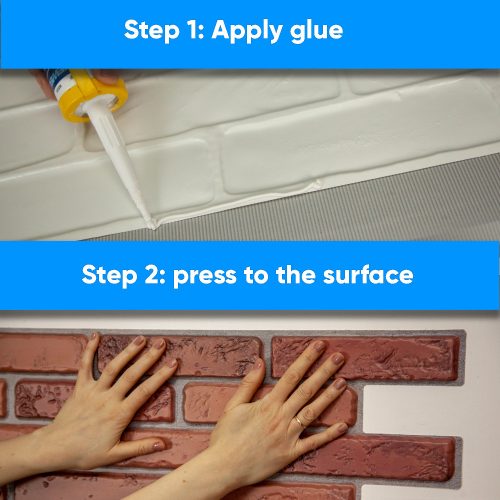 Step 1: Apply glue

Step 2: press to the surface