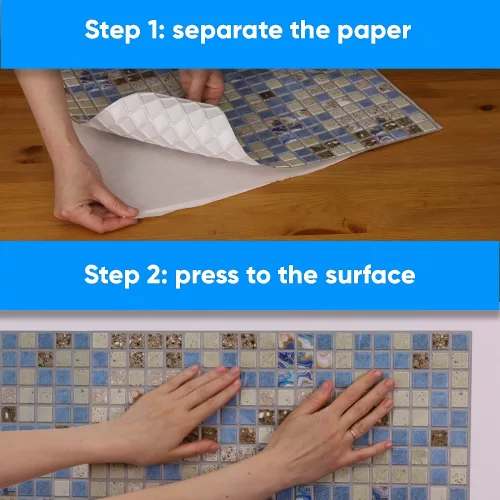 Step 1: separate the paper

Step 2: press to the surface